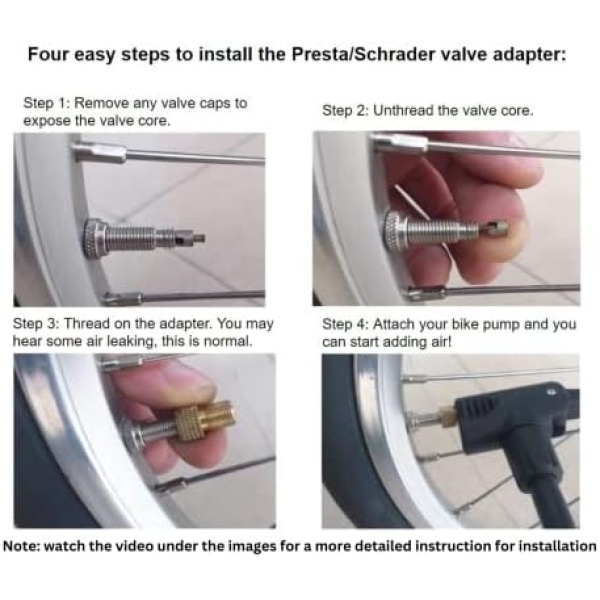 Four easy steps to install the Presta/Schrader valve adapter:

Step 1: Remove any valve caps to expose the valve core.

Step 2: Unthread the valve core.

Step 3: Thread on the adapter. You may hear some air leaking, this is normal.

Step 4: Attach your bike pump and you can start adding air!

Note: watch the video under the images for a more detailed instruction for installation