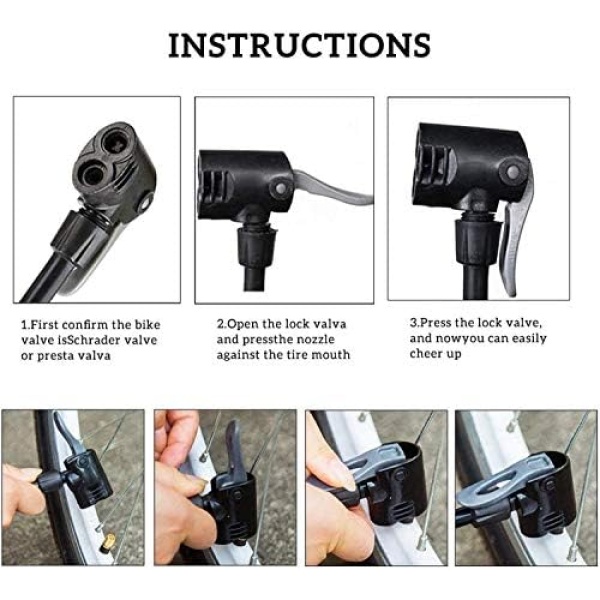 INSTRUCTIONS

1.First confirm the bike valve isSchrader valve or presta valva

2.Open the lock valva and pressthe nozzle against the tire mouth

3.Press the lock valve, and nowyou can easily cheer up