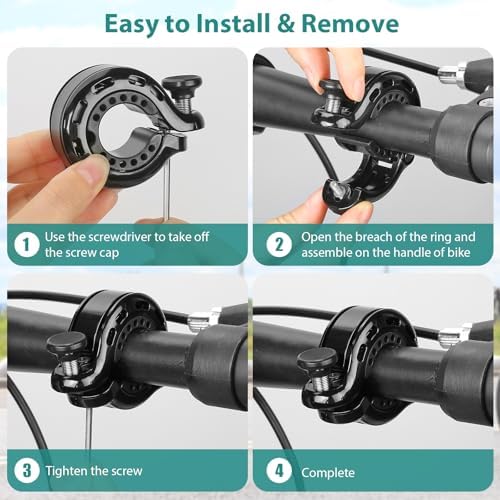 Easy to Install & Remove

1 Use the screwdriver to take off the screw cap

2 Open the breach of the ring and assemble on the handle of bike

3 Tighten the screw

4 Complete